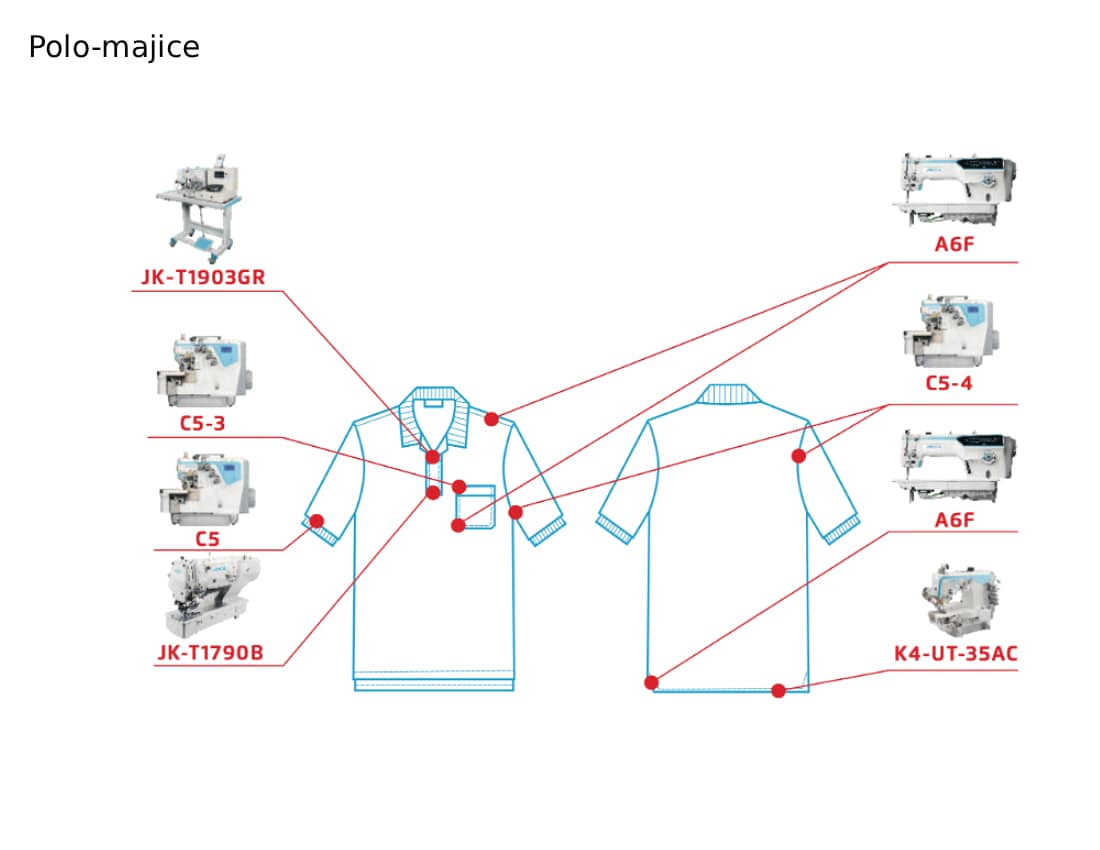 Polo-majice

JK-T1903GR

C5-3

C5

JK-T1790B

A6F

C5-4

A6F

K4-UT-35AC