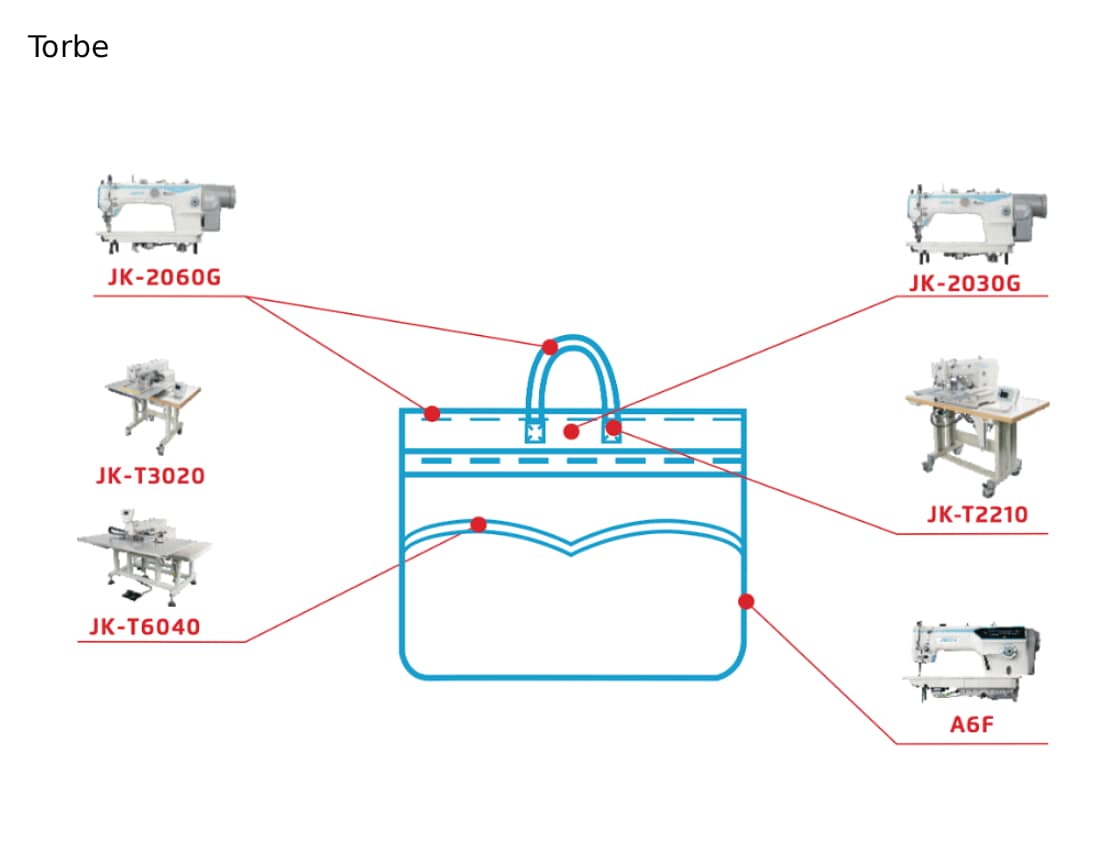 Torbe

JK-2060G

JK-T3020

JK-T6040

JK-2030G

JK-T2210

A6F