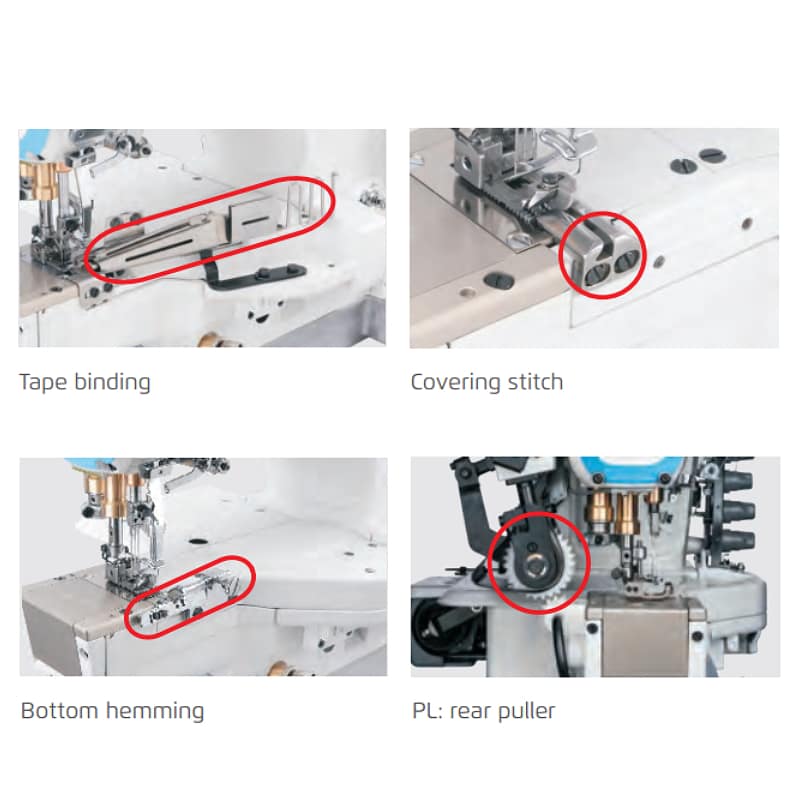 Tape binding

Covering stitch

Bottom hemming

PL: rear puller